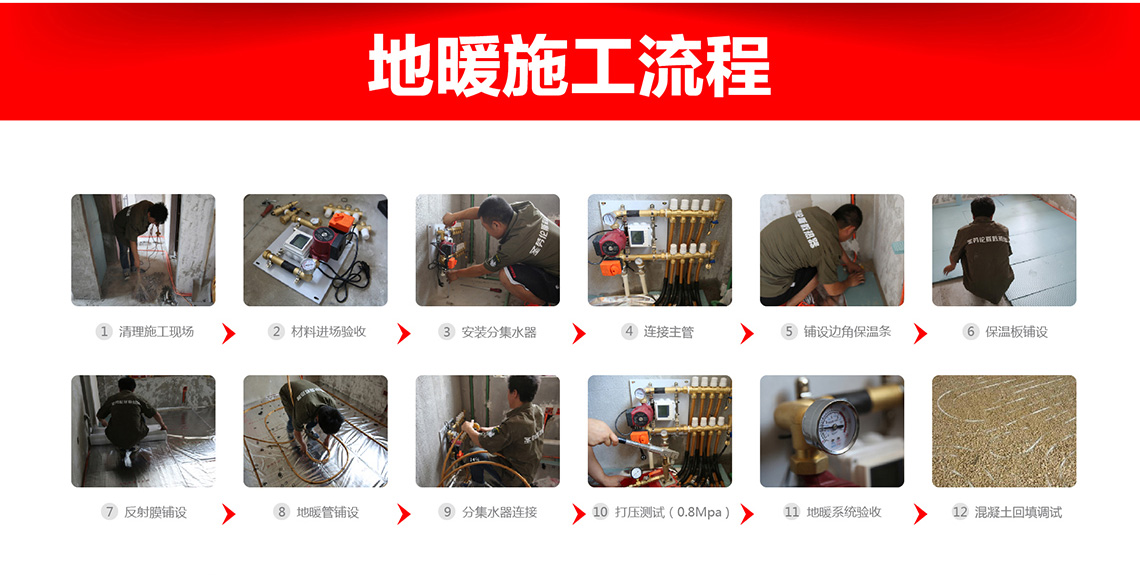 地暖施工流程

1 清理施工现场

2 材料进场验收

3 安装分集水器

4 连接主管

5 铺设边角保温条

6 保温板铺设

7 反射膜铺设

8 地暖管铺设

9 分集水器连接

10 打压测试（0.8Mpa）

11 地暖系统验收

12 混凝土回填调试