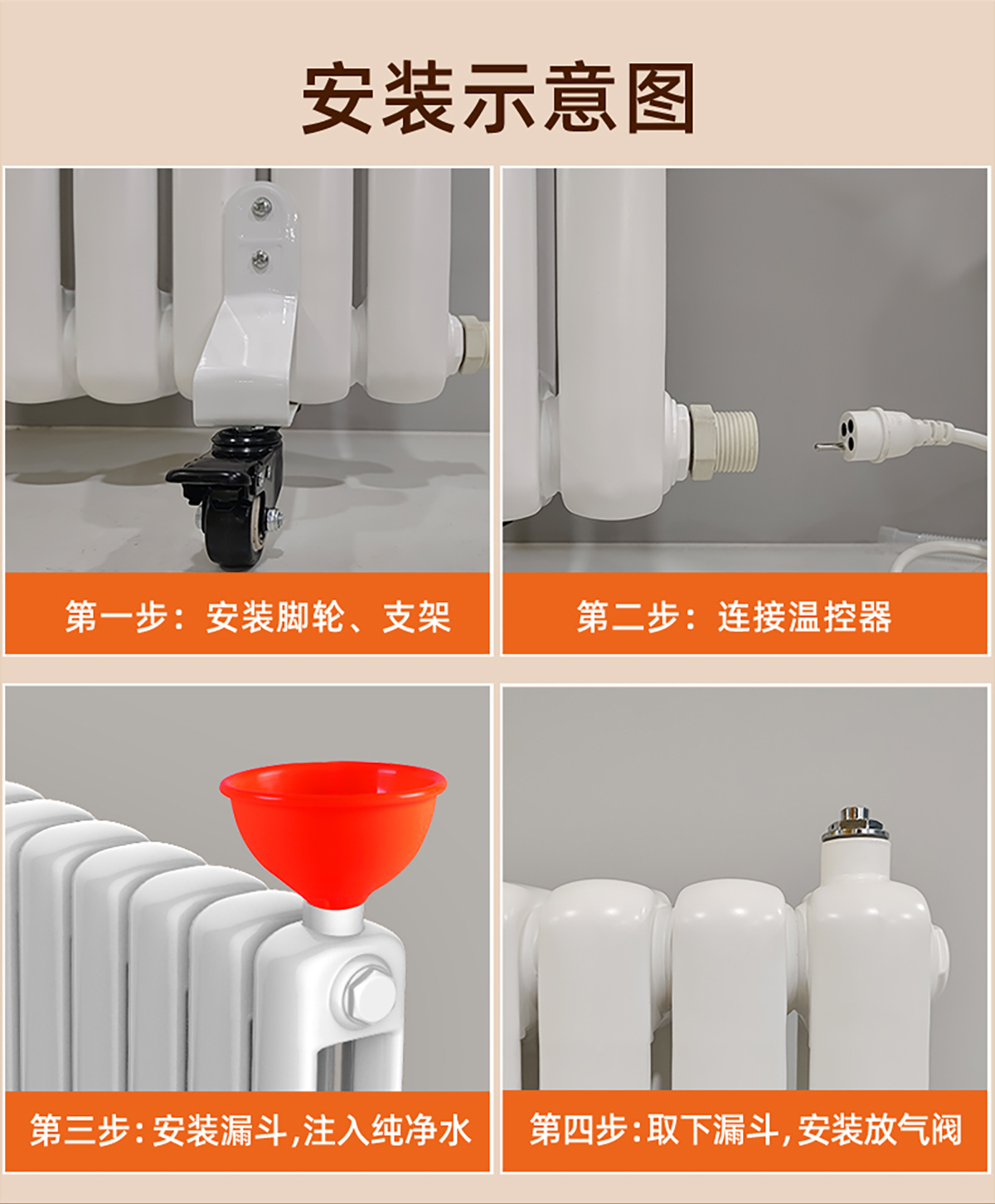 安装示意图

第一步：安装脚轮、支架

第二步：连接温控器

第三步：安装漏斗，注入纯净水

第四步：取下漏斗，安装放气阀