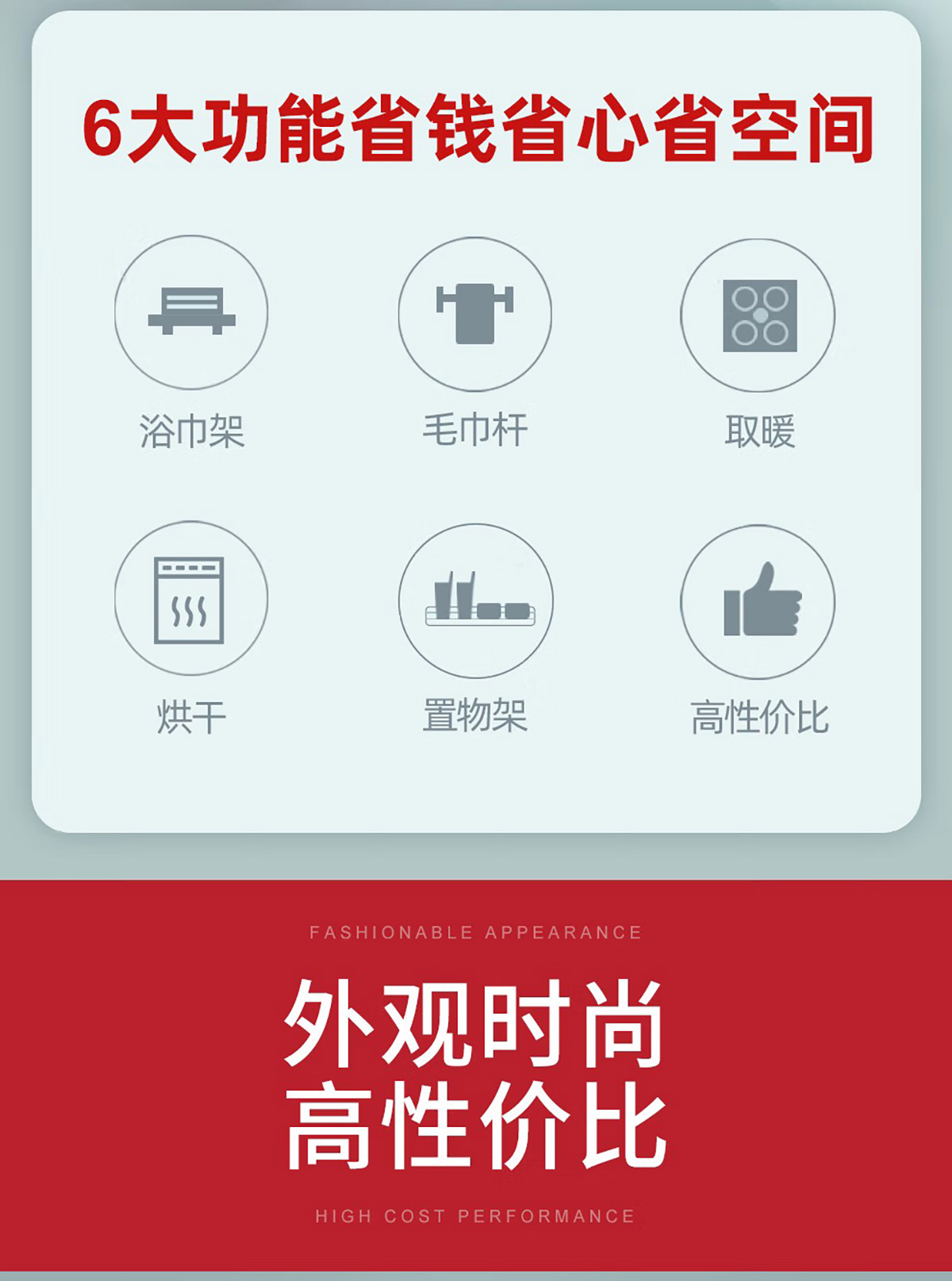 6大功能省钱省心省空间

浴巾架

毛巾杆

取暖

烘干

置物架

高性价比

FASHIONABLE APPEARANCE

外观时尚
高性价比

HIGH COST PERFORMANCE